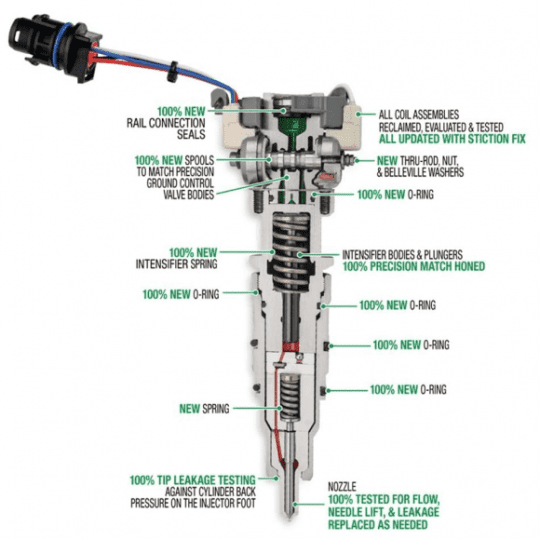 100% NEW RAIL CONNECTION SEALS

ALL COIL ASSEMBLIES RECLAIMED, EVALUATED & TESTED ALL UPDATED WITH STICTION FIX

100% NEW SPOOLS TO MATCH PRECISION GROUND CONTROL VALVE BODIES

NEW THRU-ROD, NUT, & BELLEVILLE WASHERS

100% NEW O-RING

100% NEW INTENSIFIER SPRING

INTENSIFIER BODIES & PLUNGERS 100% PRECISION MATCH HONED

100% NEW O-RING

100% NEW O-RING

100% NEW O-RING

100% NEW O-RING

NEW SPRING

100% TIP LEAKAGE TESTING AGAINST CYLINDER BACK PRESSURE ON THE INJECTOR FOOT

NOZZLE 100% TESTED FOR FLOW, NEEDLE LIFT, & LEAKAGE REPLACED AS NEEDED