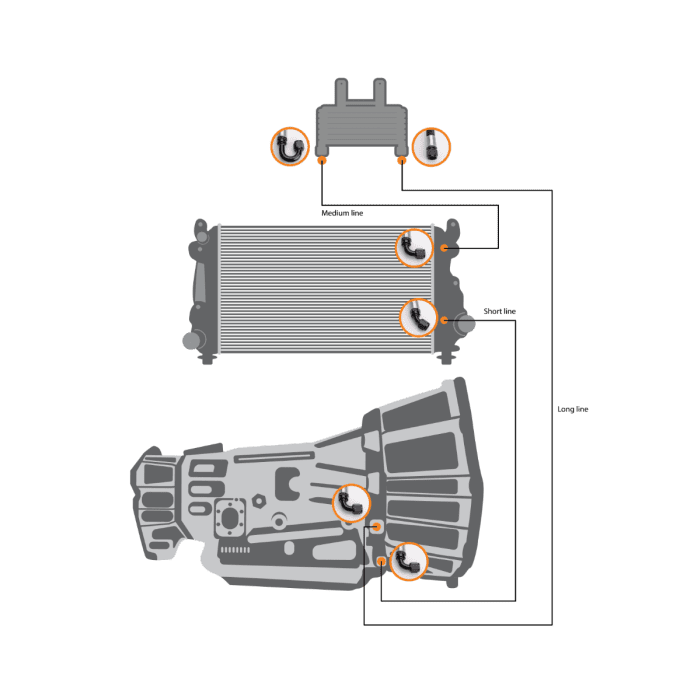 Medium line

Short line

Long line