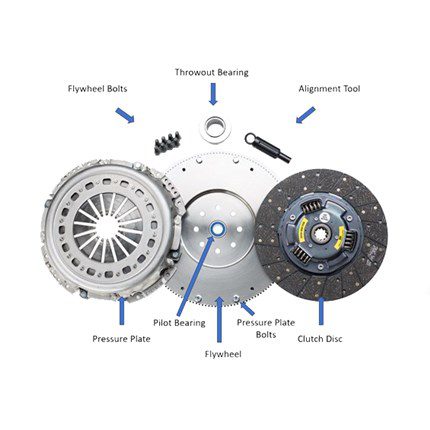 Throwout Bearing

Flywheel Bolts

Alignment Tool

Pilot Bearing

Pressure Plate Bolts

Pressure Plate

Clutch Disc

Flywheel